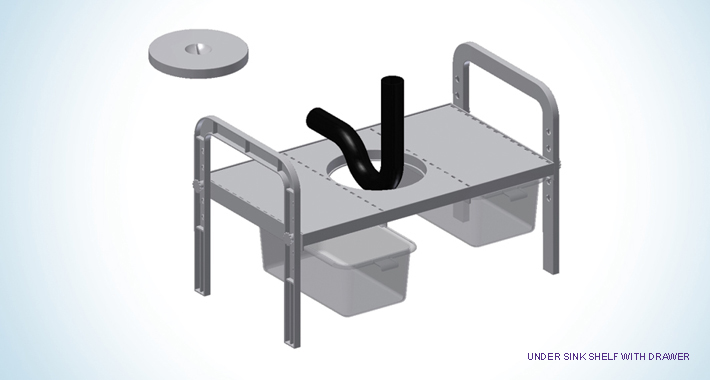 UNDER SINK SHELF WITH DRAWER